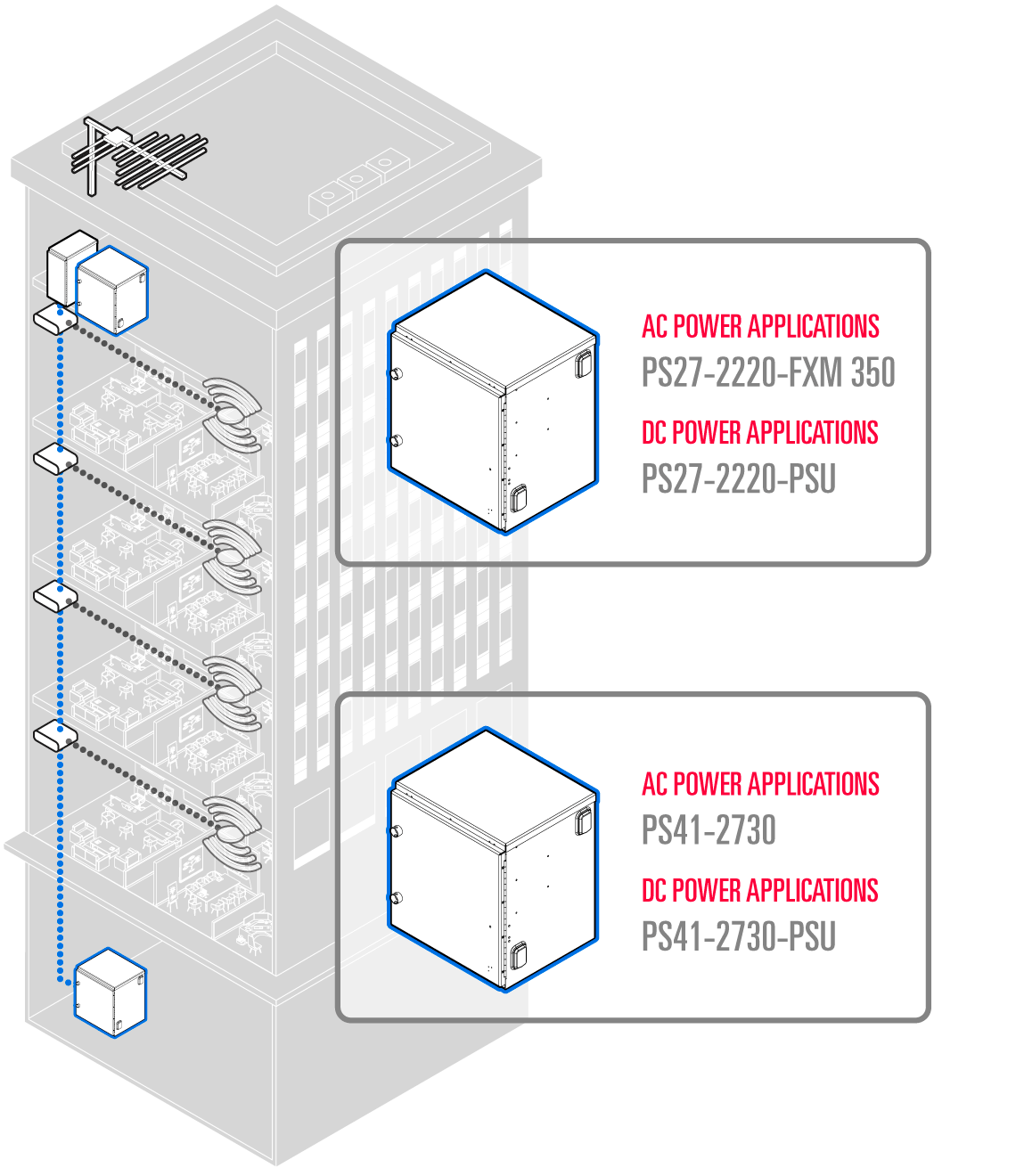 AC POWER APPLICATIONS
PS27-2220-FXM 350

DC POWER APPLICATIONS
PS27-2220-PSU

AC POWER APPLICATIONS
PS41-2730

DC POWER APPLICATIONS
PS41-2730-PSU