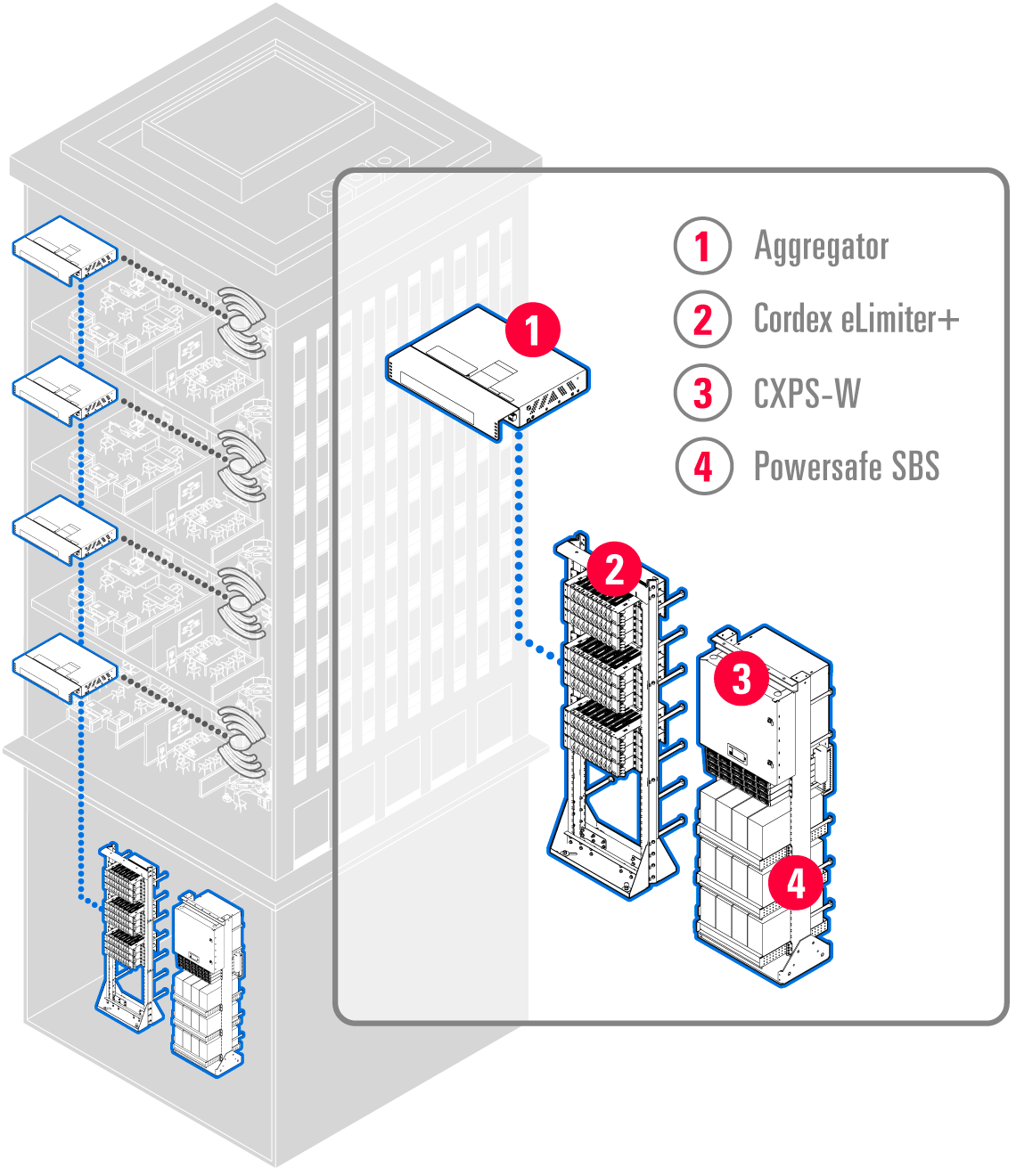 1 Aggregator

2 Cordex eLimiter+

3 CXPS-W

4 Powersafe SBS

1

2

3

4